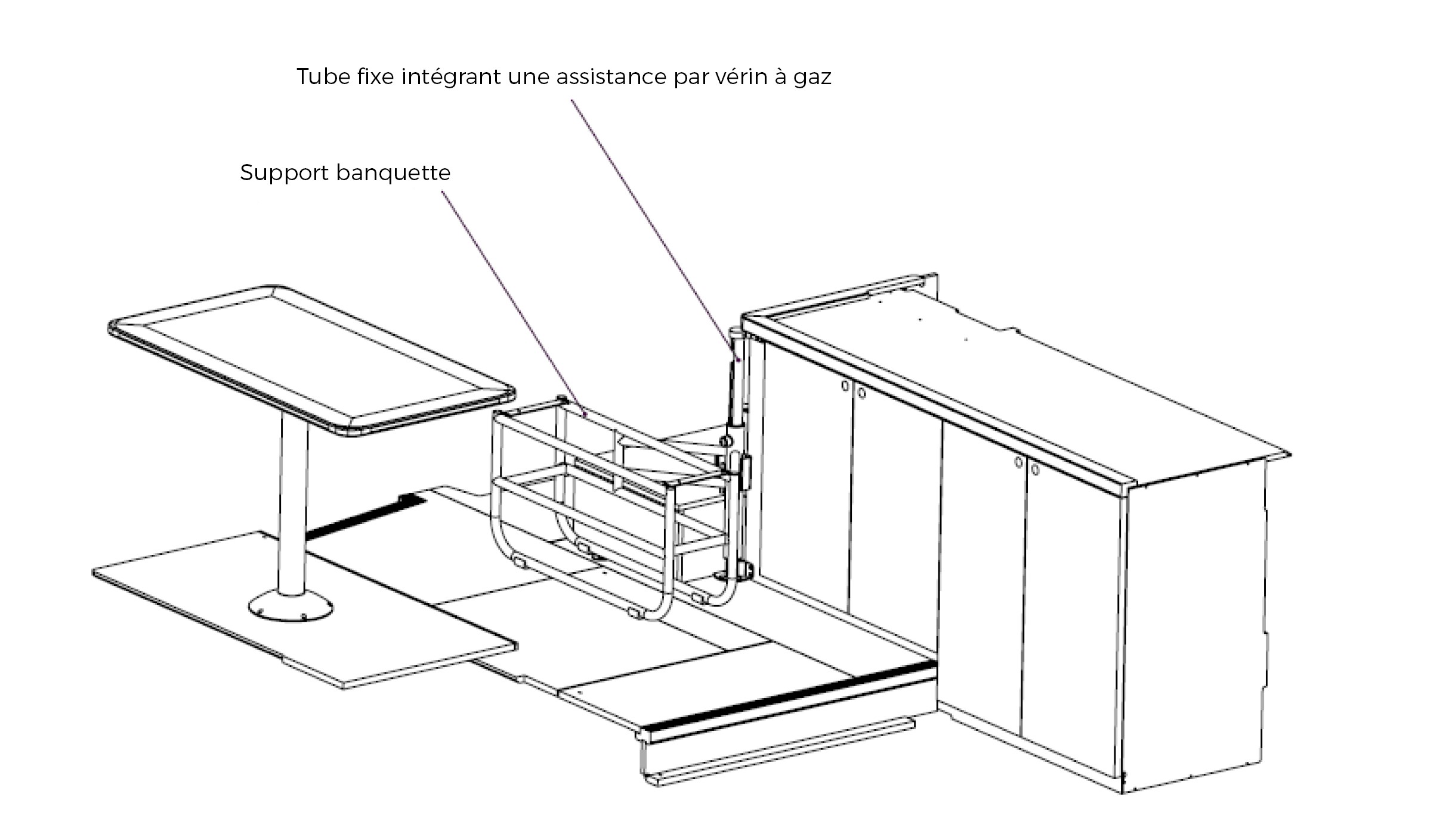 Tube fixe intégrant une assistance par vérin à gaz

Support banquette