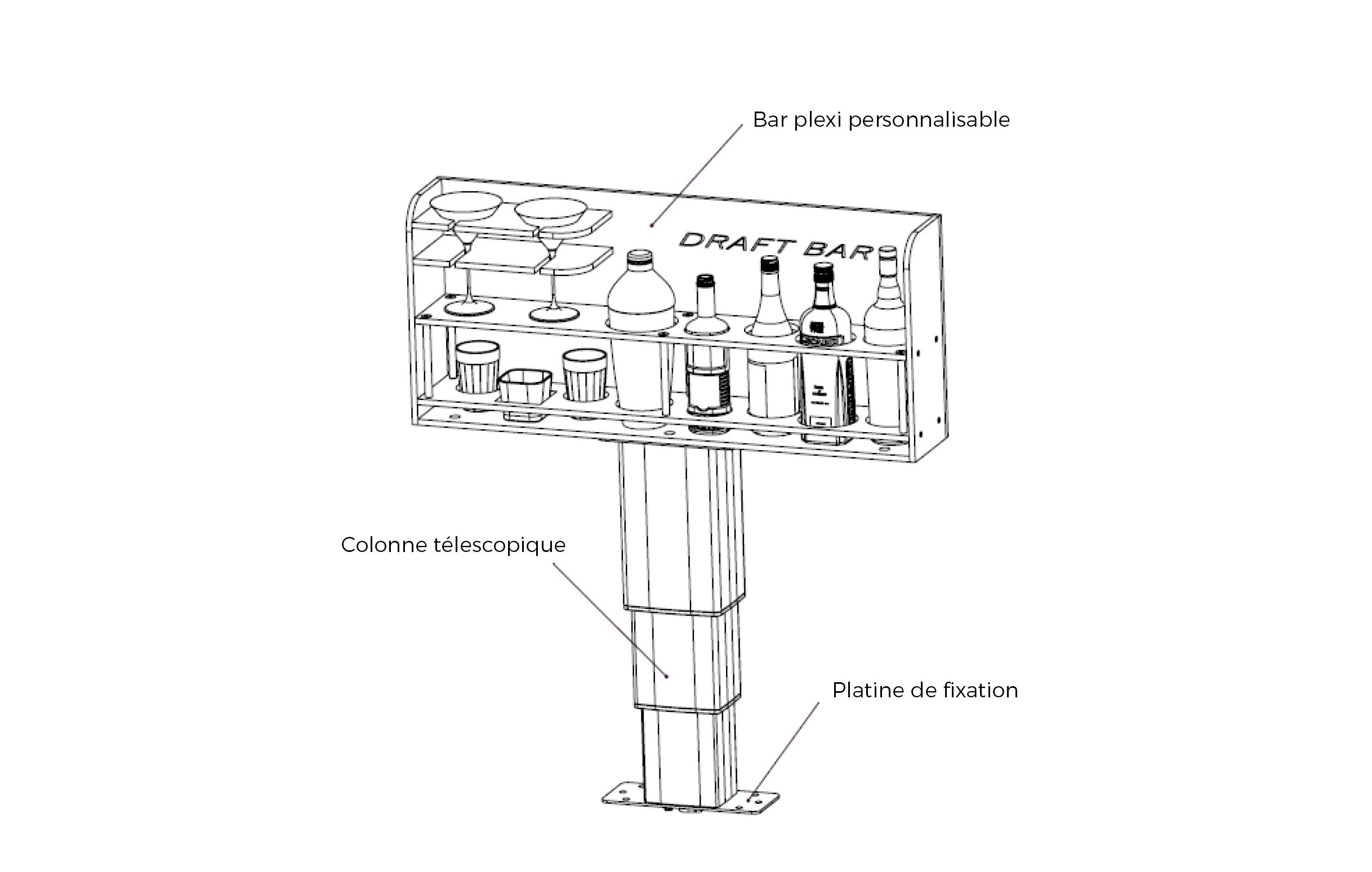 Bar plexi personnalisable

DRAFT BAR

Colonne télescopique

Platine de fixation